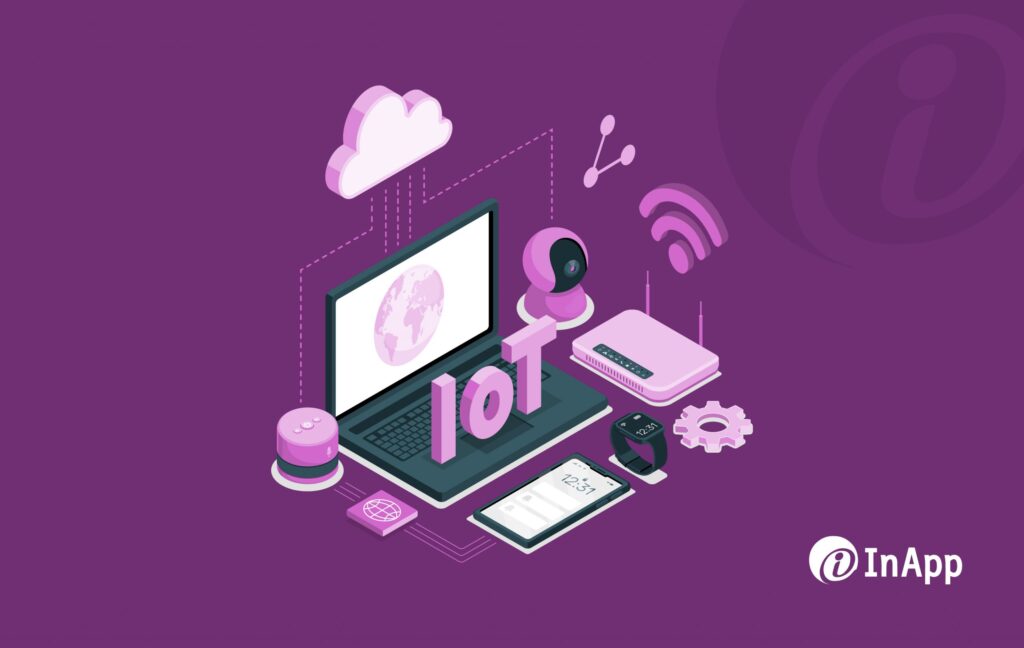 IoT

12:31

12:31

InApp