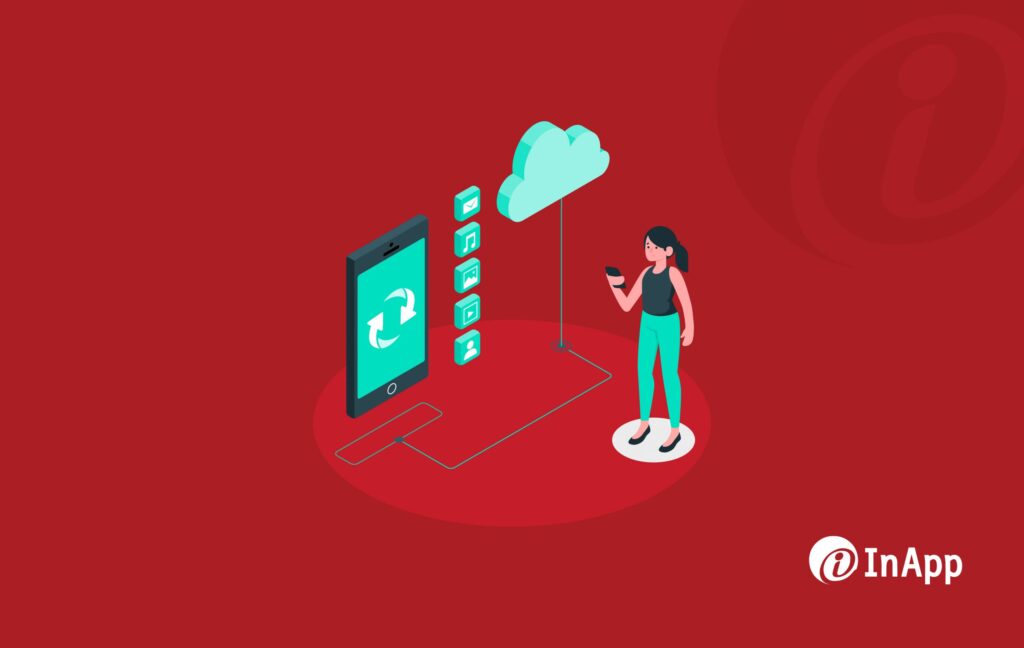 InApp